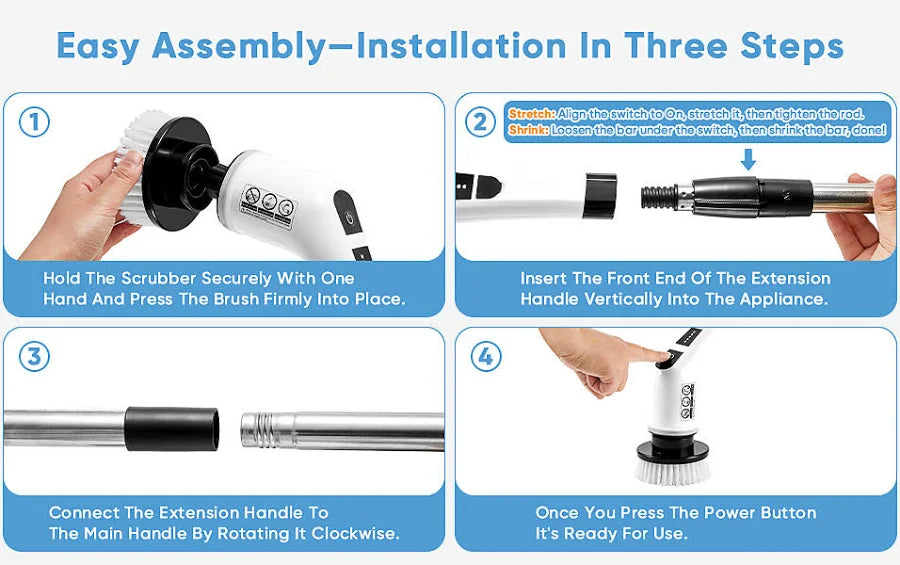 Easy Assembly—Installation In Three Steps

1

Hold The Scrubber Securely With One Hand And Press The Brush Firmly Into Place.

2

Stretch: Align the switch to On, stretch it, then tighten the rod.
Shrink: Loosen the bar under the switch, then shrink the bar, done!

Insert The Front End Of The Extension Handle Vertically Into The Appliance.

3

Connect The Extension Handle To The Main Handle By Rotating It Clockwise.

4

Once You Press The Power Button It's Ready For Use.